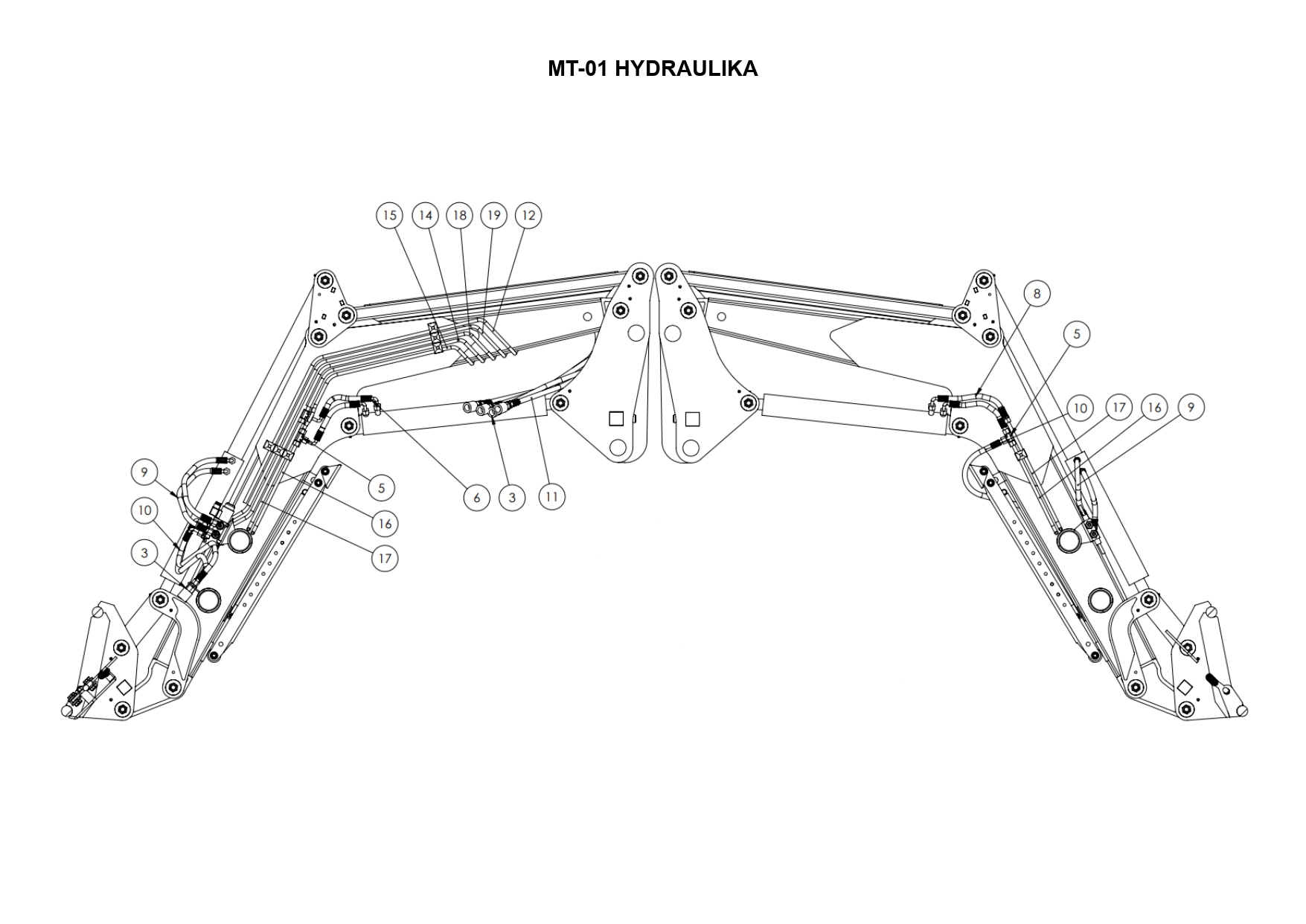 MT-01 HYDRAULIKA

15 14 18 19 12

8

5

10 17 16 9

9

10

3

5

16

17

6 3 11